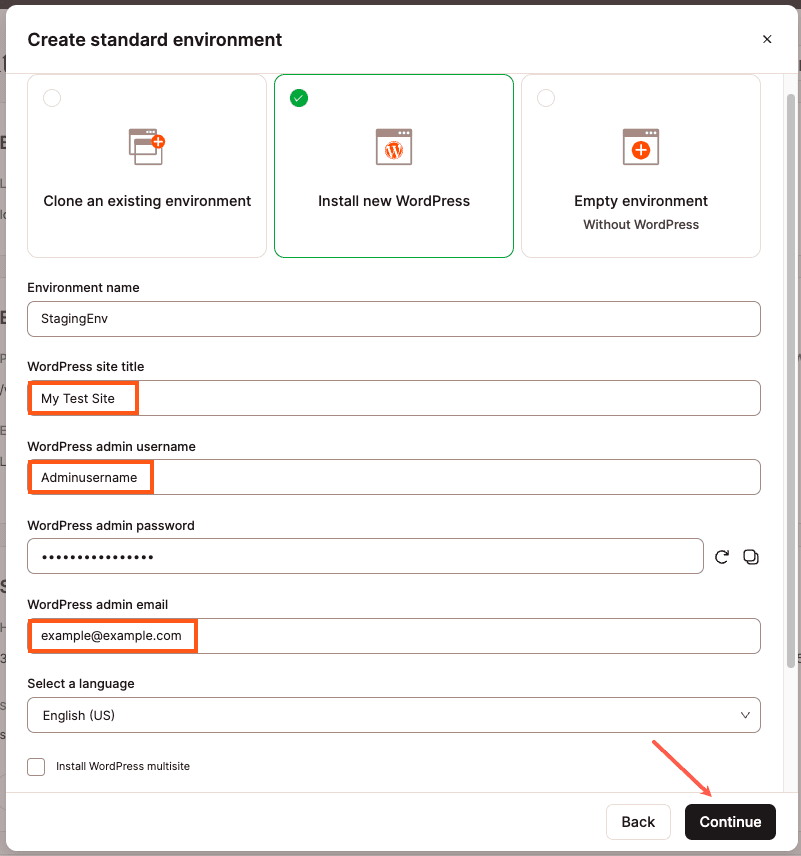 Create standard environment

×

Clone an existing environment

Install new WordPress

Empty environment
Without WordPress

Environment name
StagingEnv

WordPress site title
My Test Site

WordPress admin username
Adminusername

WordPress admin password
••••••••••••••••

WordPress admin email
example@example.com

Select a language
English (US)

Install WordPress multisite

Back
Continue