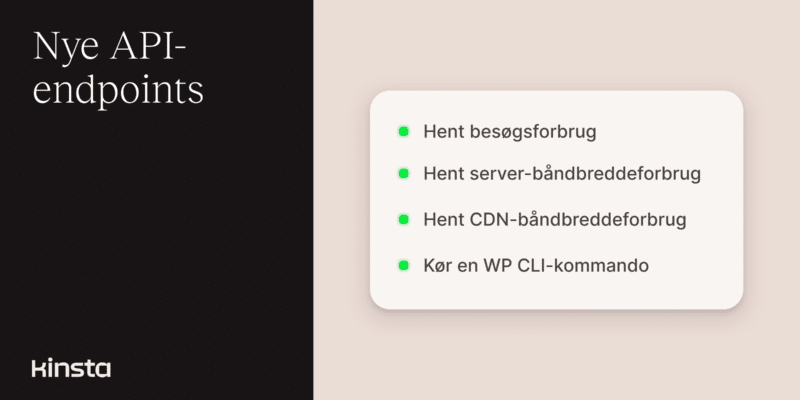 Nye API-endpoints

kinsta

• Hent besøgsforbrug
• Hent server-båndbreddeforbrug
• Hent CDN-båndbreddeforbrug
• Kør en WP CLI-kommando