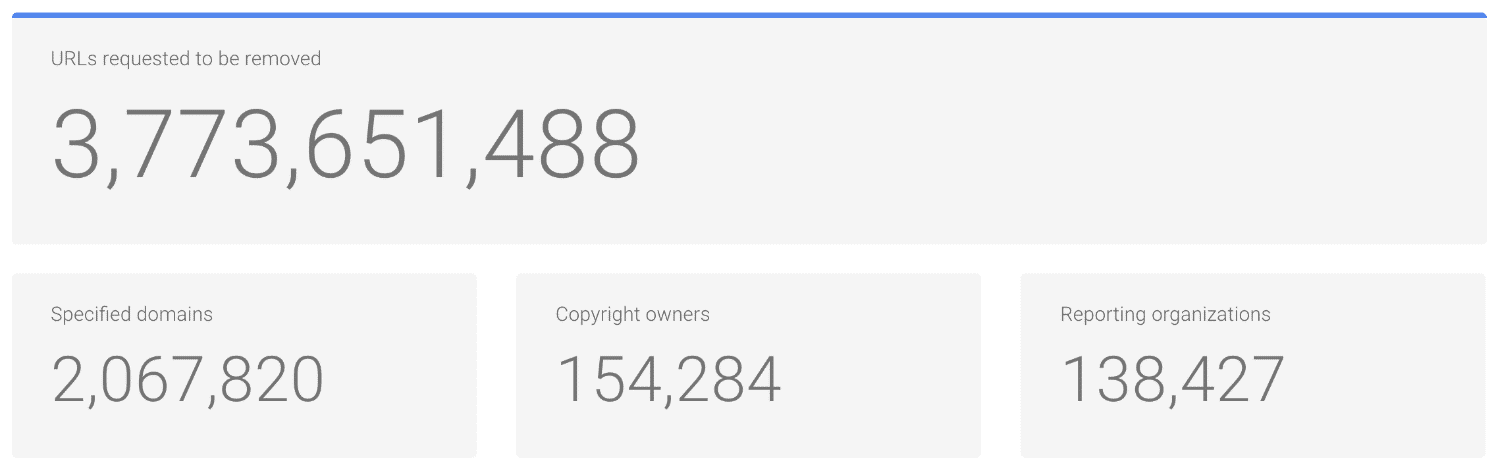 URLs requested to be removed

3,773,651,488

Specified domains

2,067,820

Copyright owners

154,284

Reporting organizations

138,427