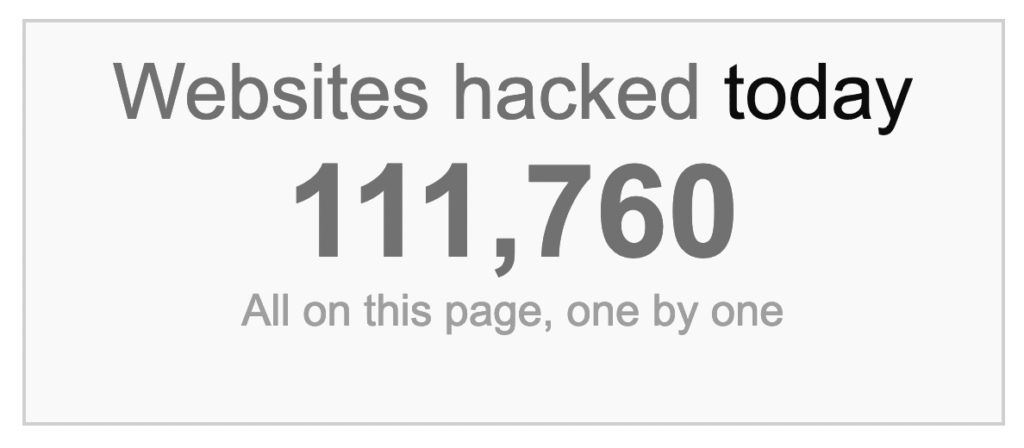 Websites hacked today

111,760

All on this page, one by one