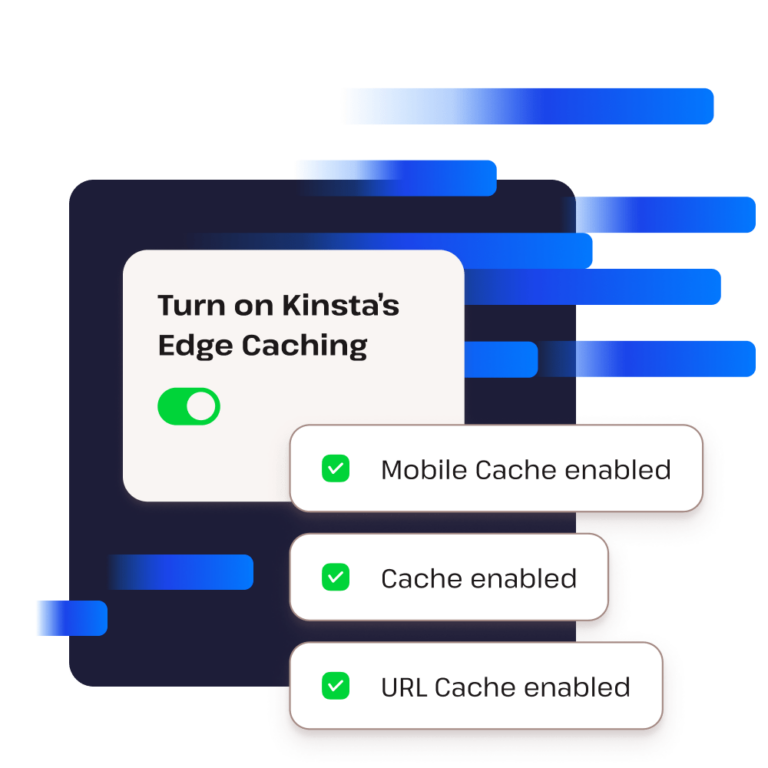 Turn on Kinsta's Edge Caching

☑ Mobile Cache enabled

☑ Cache enabled

☑ URL Cache enabled